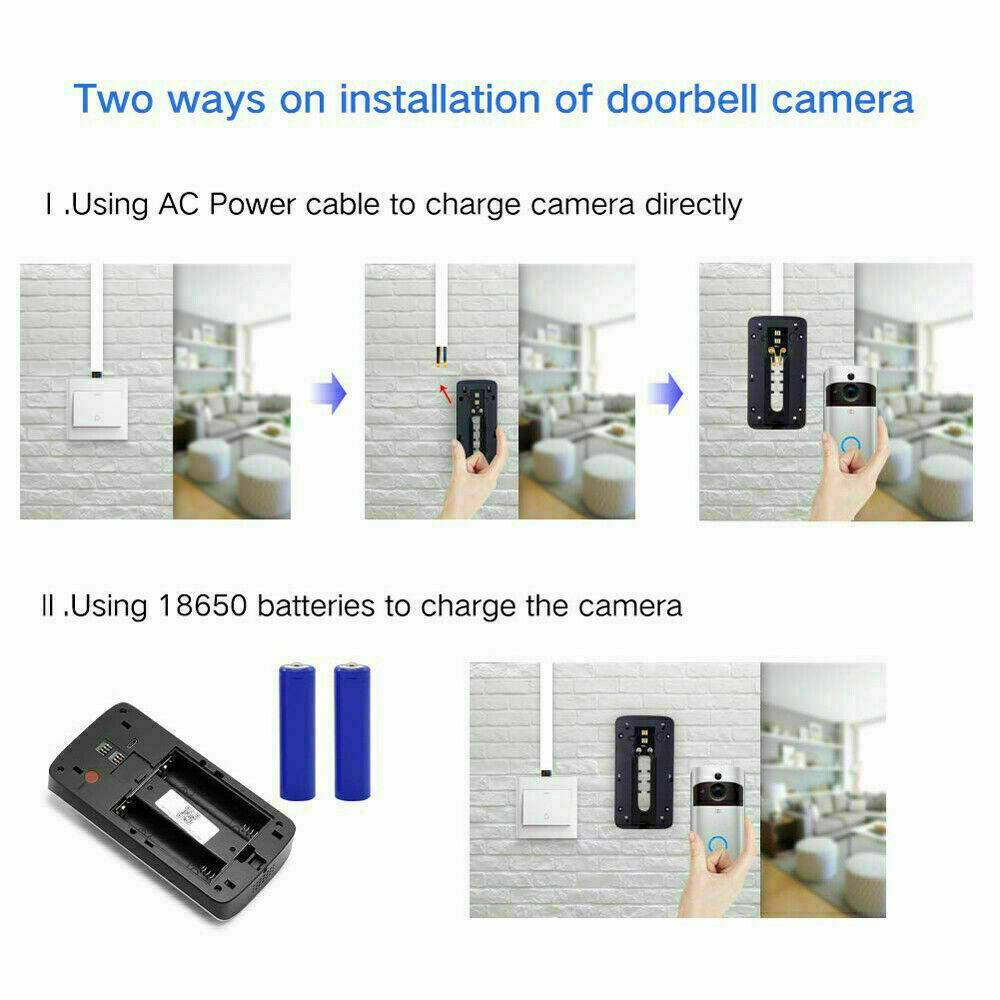 Two ways on installation of doorbell camera

Ⅰ.Using AC Power cable to charge camera directly

Ⅱ.Using 18650 batteries to charge the camera