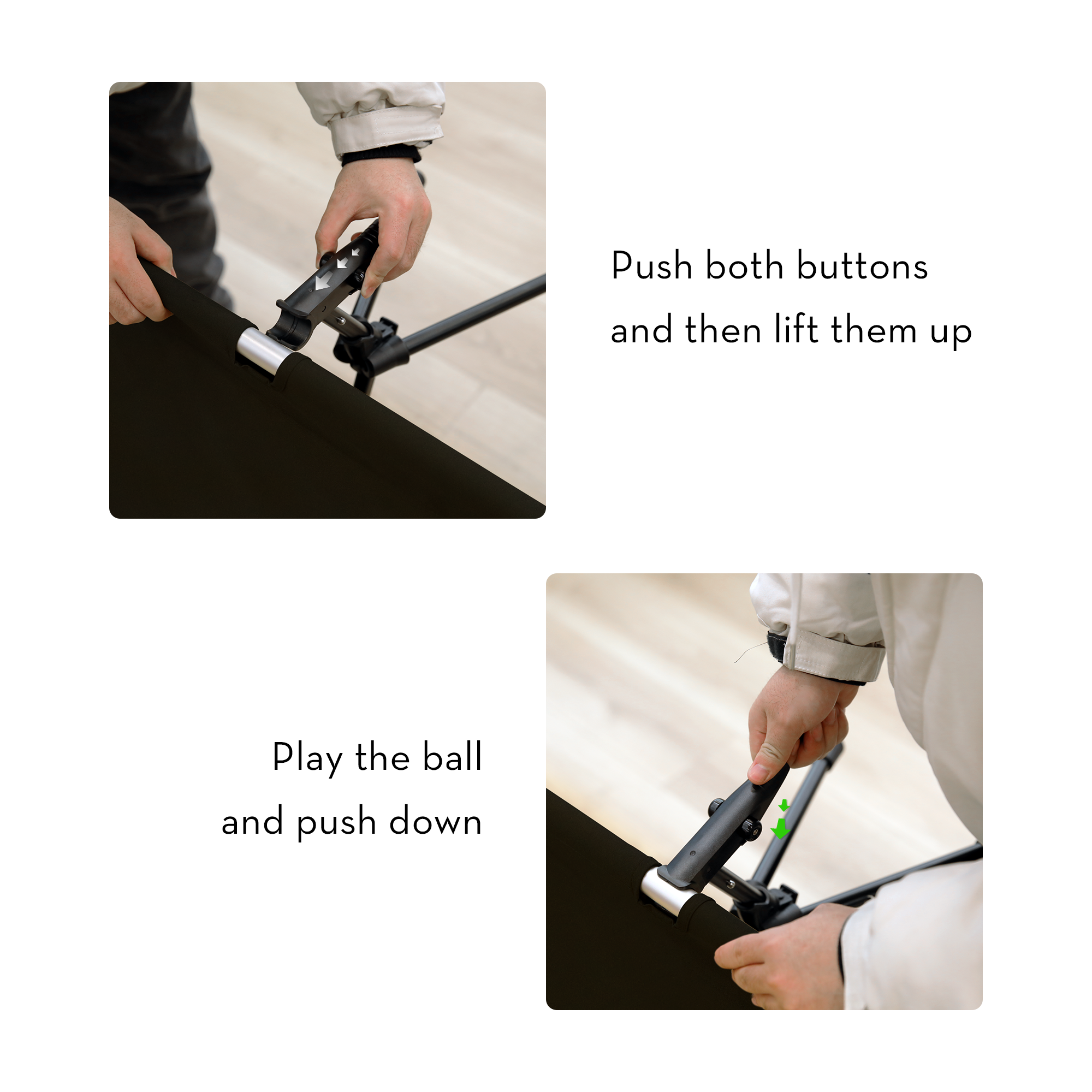 Push both buttons
and then lift them up

Play the ball
and push down