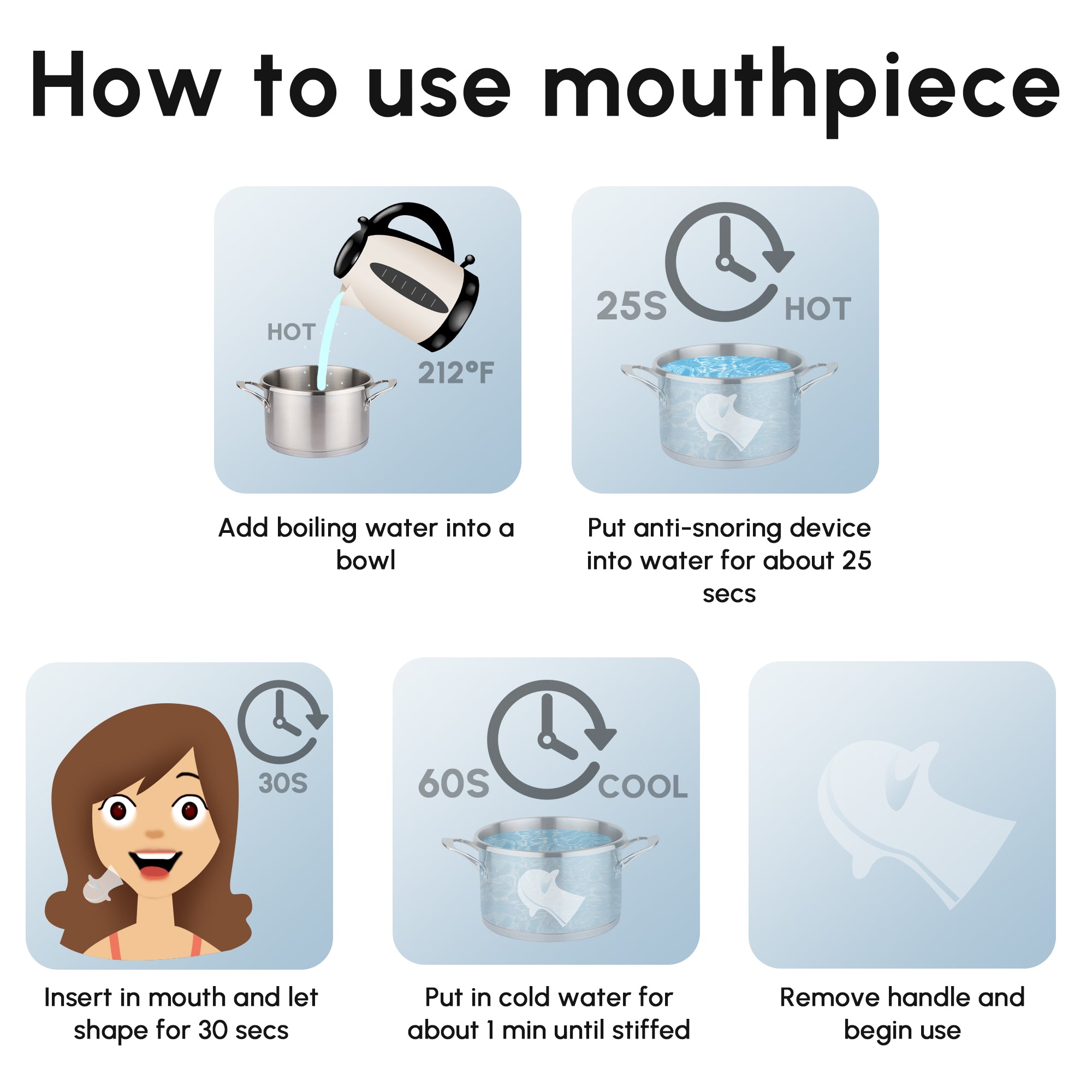 How to use mouthpiece

HOT
212°F

Add boiling water into a bowl

25S
HOT

Put anti-snoring device into water for about 25 secs

30S

Insert in mouth and let shape for 30 secs

60S
COOL

Put in cold water for about 1 min until stiffed

Remove handle and begin use