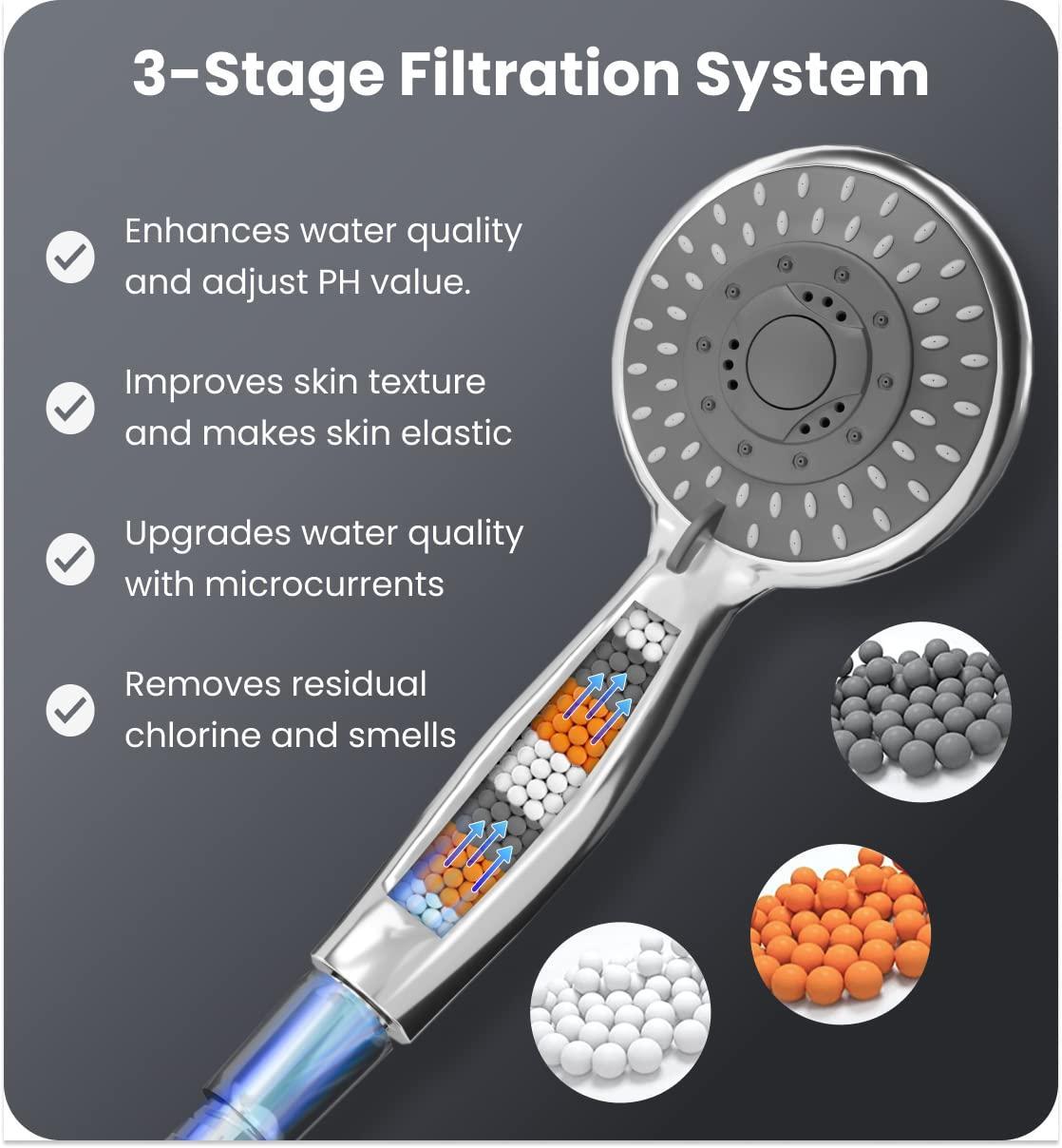 3-Stage Filtration System

Enhances water quality and adjust PH value.

Improves skin texture and makes skin elastic

Upgrades water quality with microcurrents

Removes residual chlorine and smells