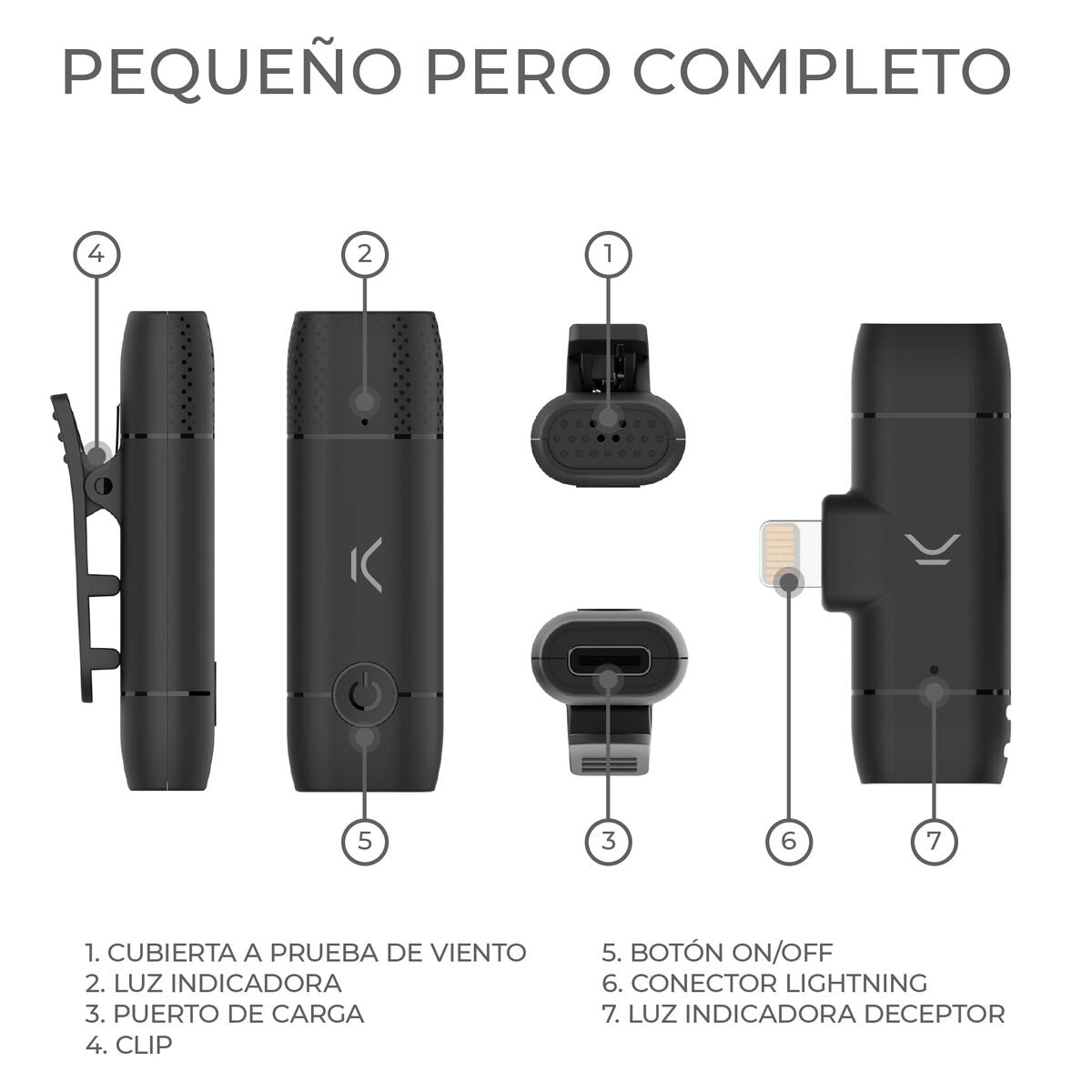 PEQUEÑO PERO COMPLETO

4

2

1

5

3

6

7

1. CUBIERTA A PRUEBA DE VIENTO
2. LUZ INDICADORA
3. PUERTO DE CARGA
4. CLIP

5. BOTÓN ON/OFF
6. CONECTOR LIGHTNING
7. LUZ INDICADORA DECEPTOR