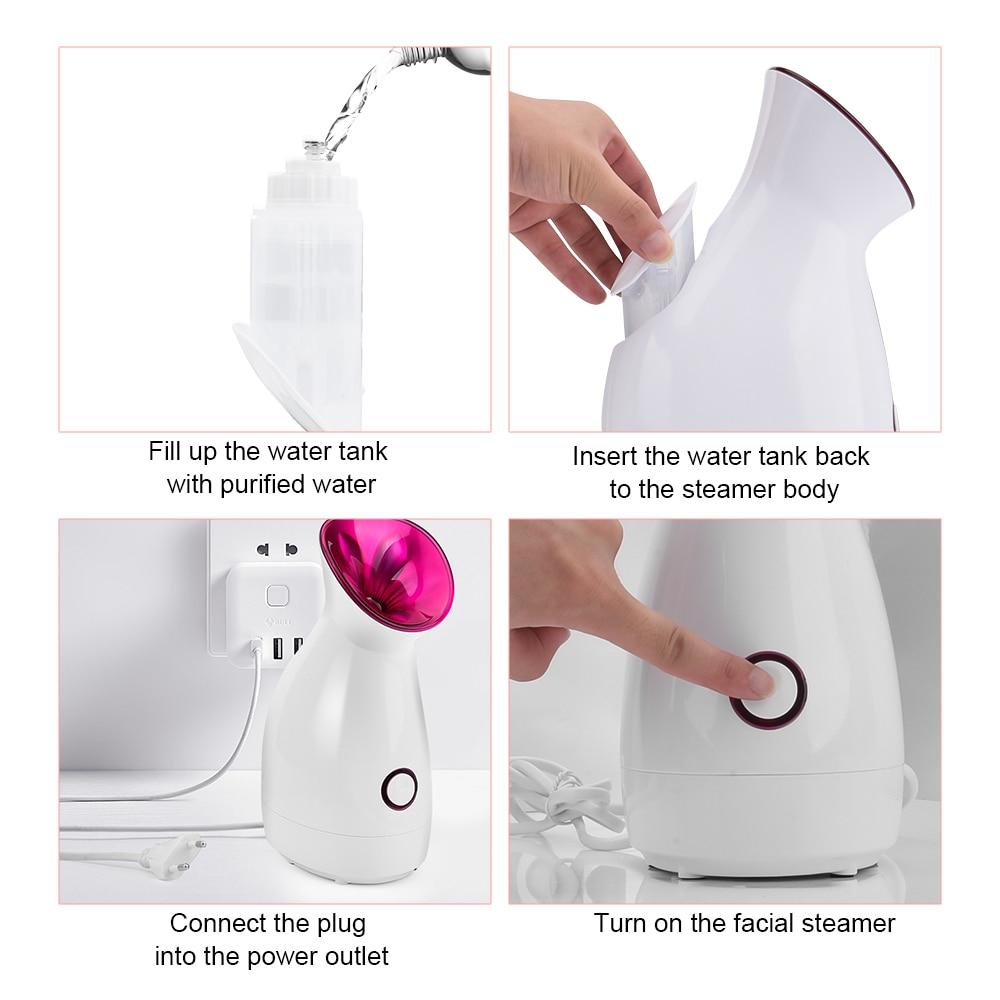 Fill up the water tank with purified water

Insert the water tank back to the steamer body

Connect the plug into the power outlet

Turn on the facial steamer